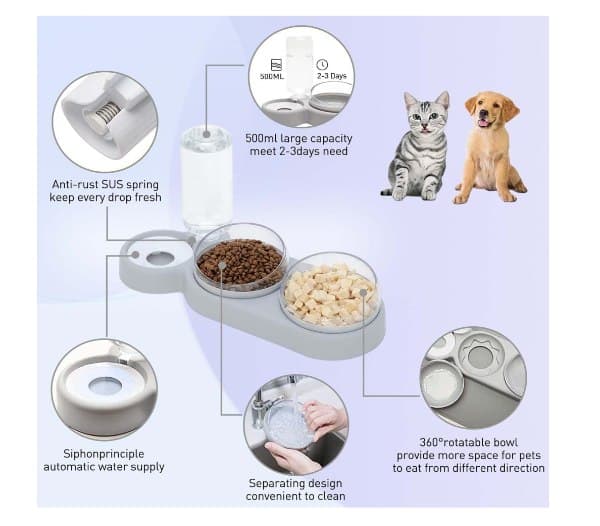 500ML
2-3 Days

500ml large capacity meet 2-3days need

Anti-rust SUS spring keep every drop fresh

Siphonprinciple automatic water supply

Separating design convenient to clean

360°rotatable bowl provide more space for pets to eat from different direction