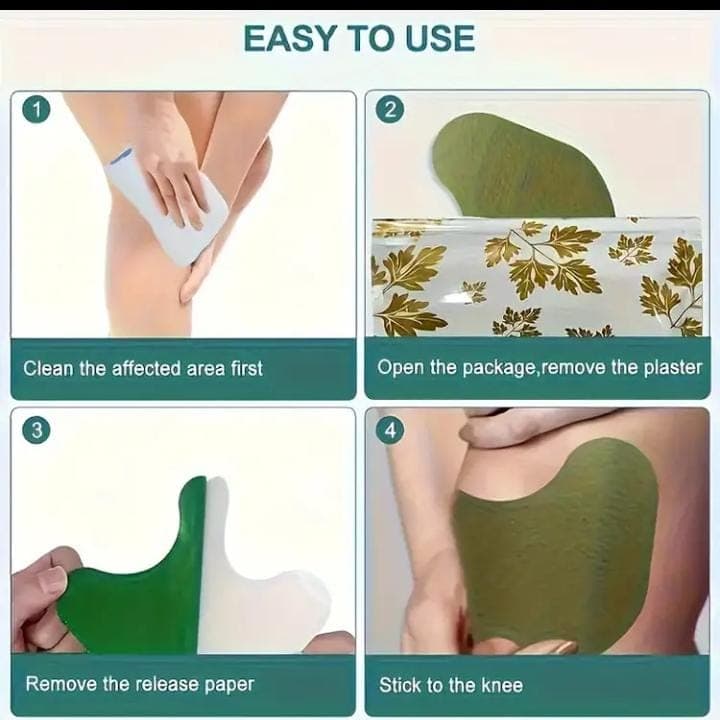 EASY TO USE

1

Clean the affected area first

2

Open the package,remove the plaster

3

Remove the release paper

4

Stick to the knee